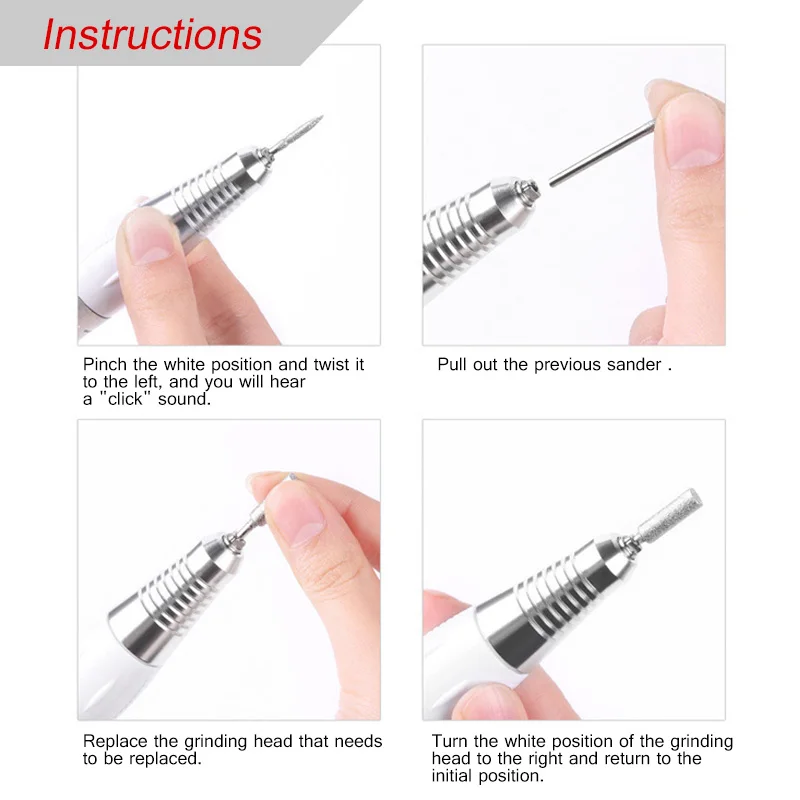 Instructions

Pinch the white position and twist it to the left, and you will hear a "click" sound.

Pull out the previous sander .

Replace the grinding head that needs to be replaced.

Turn the white position of the grinding head to the right and return to the initial position.