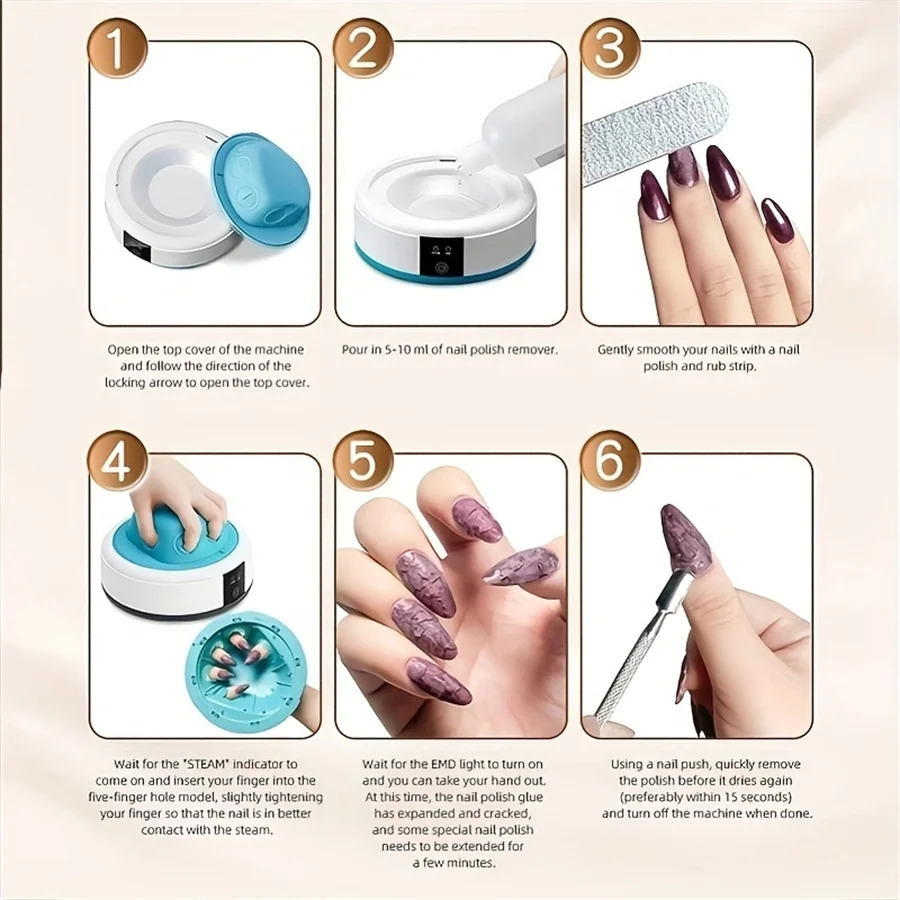 1

Open the top cover of the machine and follow the direction of the locking arrow to open the top cover.

2

Pour in 5-10 ml of nail polish remover.

3

Gently smooth your nails with a nail polish and rub strip.

4

Wait for the "STEAM" indicator to come on and insert your finger into the five-finger hole model, slightly tightening your finger so that the nail is in better contact with the steam.

5

Wait for the EMD light to turn on and you can take your hand out. At this time, the nail polish glue has expanded and cracked, and some special nail polish needs to be extended for a few minutes.

6

Using a nail push, quickly remove the polish before it dries again (preferably within 15 seconds) and turn off the machine when done.